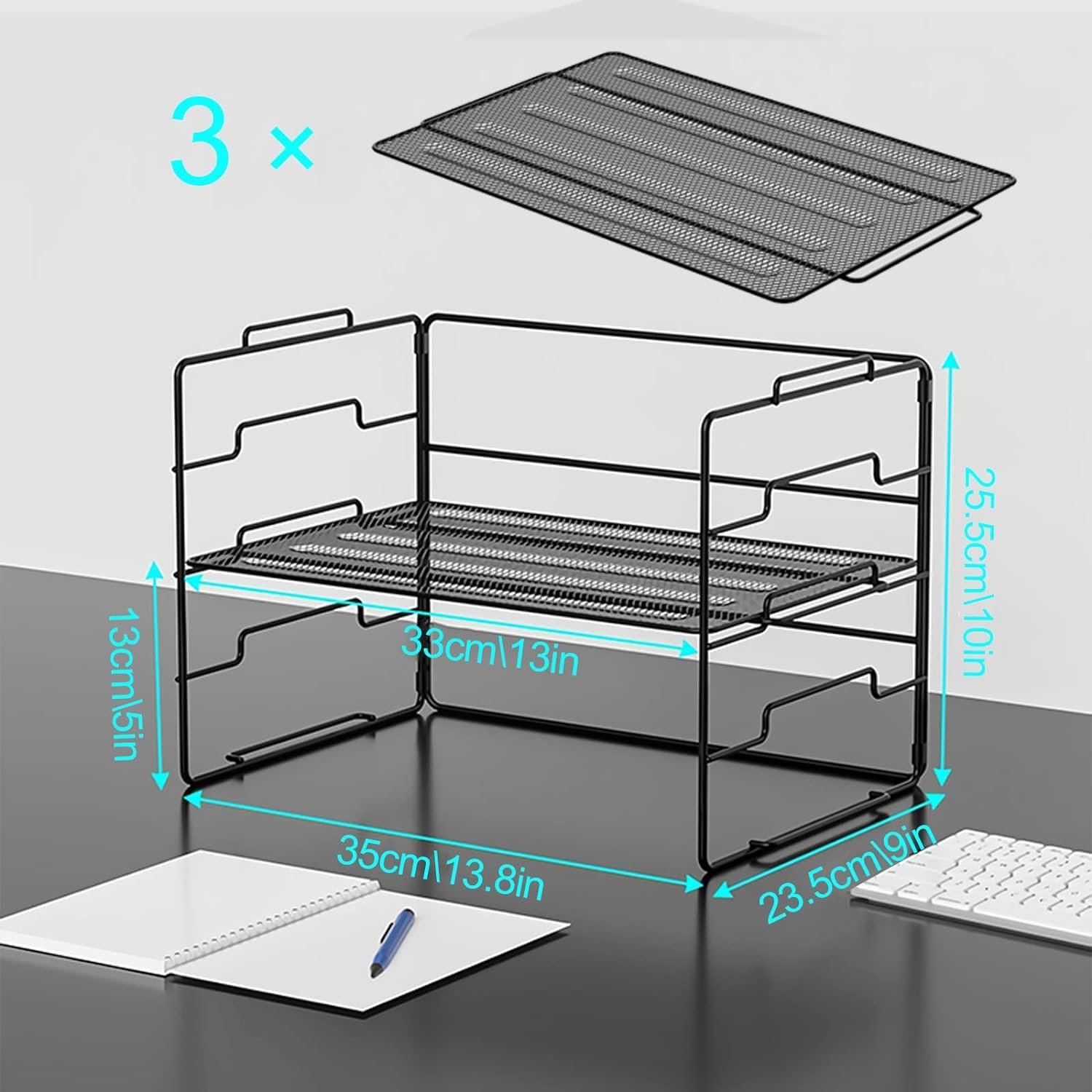 3 ×

25.5cm\10in

13cm\5in

33cm\13in

35cm\13.8in

23.5cm\9in