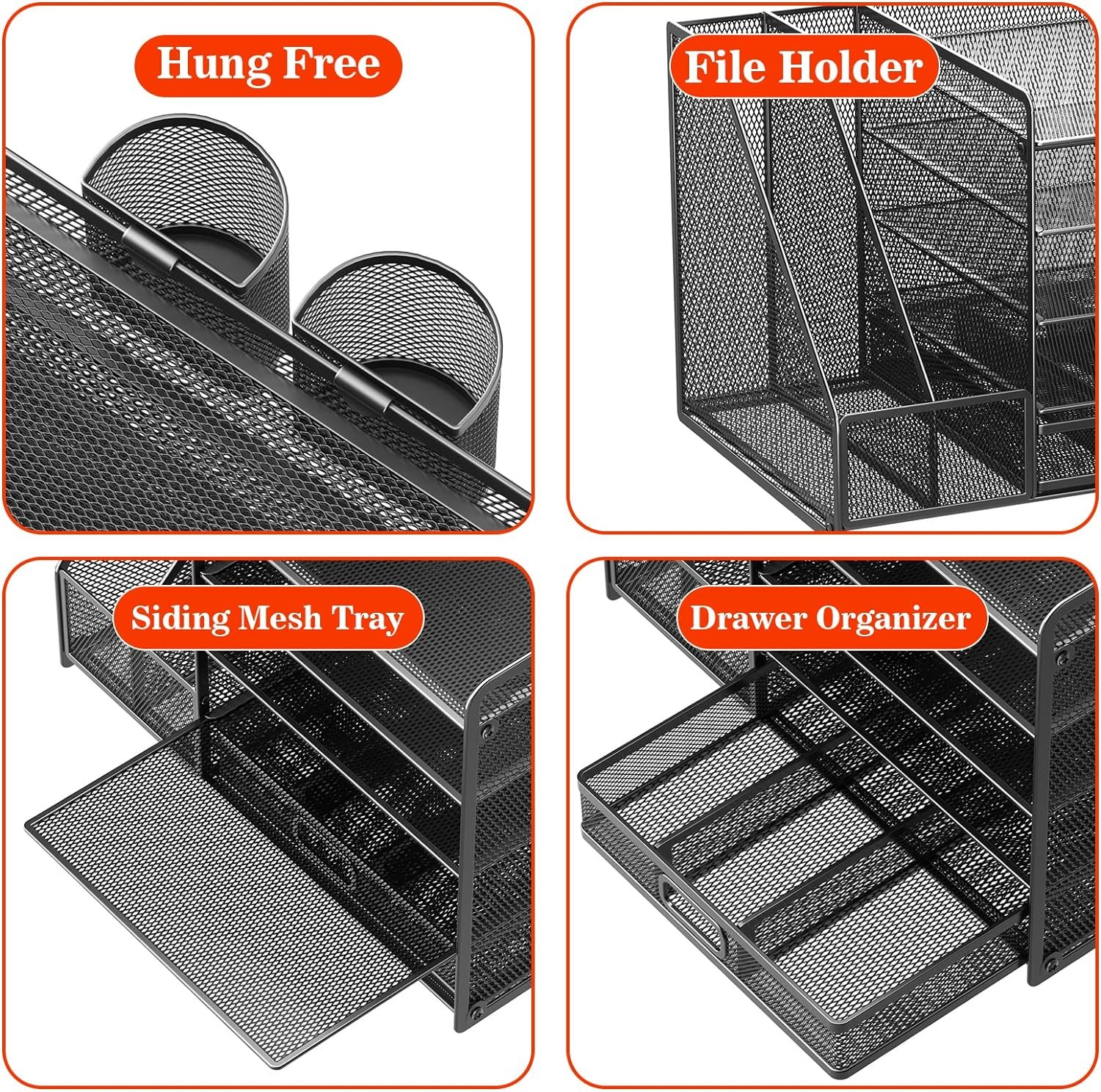 Hung Free

File Holder

Siding Mesh Tray

Drawer Organizer